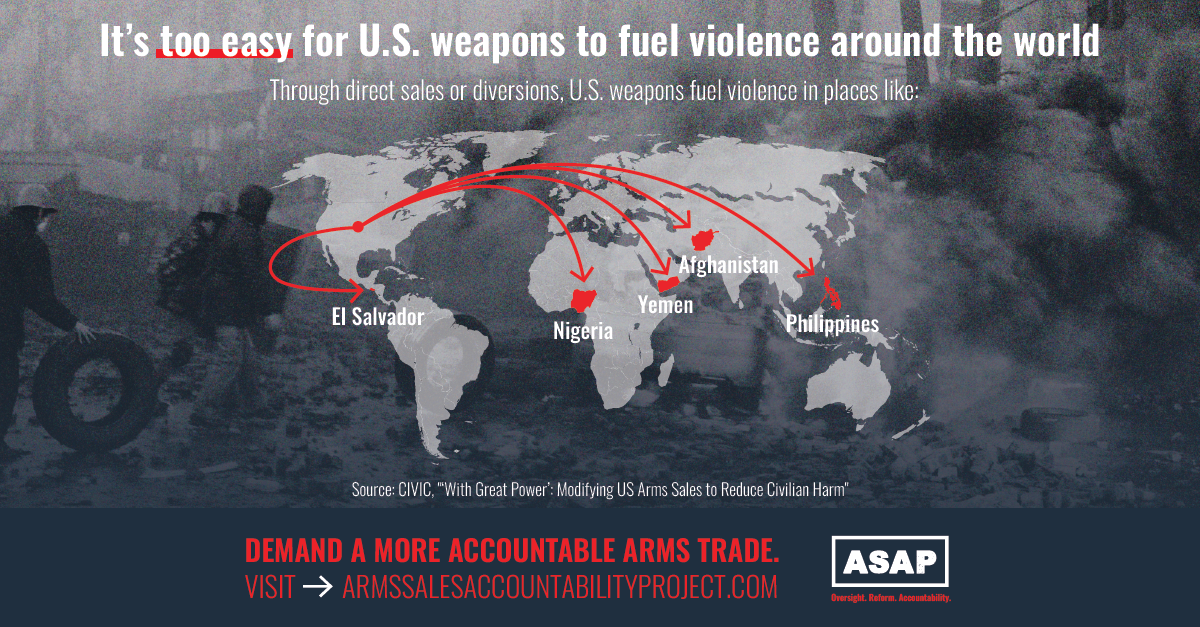 It's too easy for U.S. weapons to fuel violence around the world

Through direct sales or diversions, U.S. weapons fuel violence in places like:

El Salvador

Nigeria

Yemen

Afghanistan

Philippines

Source: CIVIC, "'With Great Power': Modifying US Arms Sales to Reduce Civilian Harm"

DEMAND A MORE ACCOUNTABLE ARMS TRADE.

VISIT → ARMSSALESACCOUNTABILITYPROJECT.COM

ASAP

Oversight. Reform. Accountability.